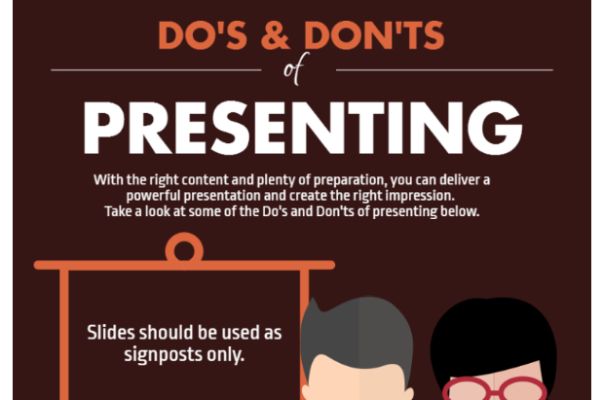 DO'S & DON'TS

of

PRESENTING

With the right content and plenty of preparation, you can deliver a powerful presentation and create the right impression. Take a look at some of the Do's and Don'ts of presenting below.

Slides should be used as signposts only.